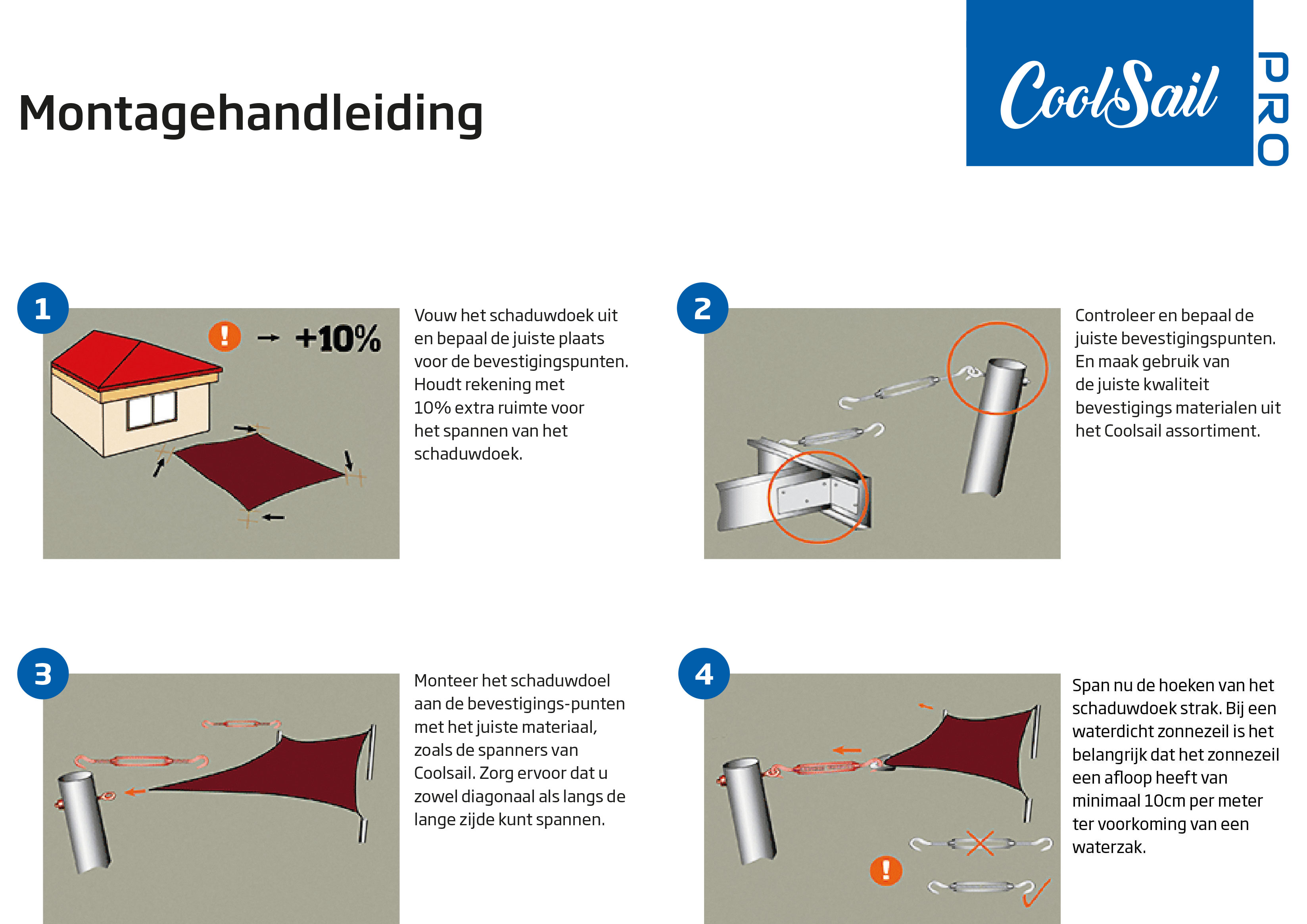 Montagehandleiding

CoolSail PRO

1

! → +10%

Vouw het schaduwdoek uit en bepaal de juiste plaats voor de bevestigingspunten. Houdt rekening met 10% extra ruimte voor het spannen van het schaduwdoek.

2

Controleer en bepaal de juiste bevestigingspunten. En maak gebruik van de juiste kwaliteit bevestigings materialen uit het Coolsail assortiment.

3

Monteer het schaduwdoel aan de bevestigings-punten met het juiste materiaal, zoals de spanners van Coolsail. Zorg ervoor dat u zowel diagonaal als langs de lange zijde kunt spannen.

4

!

Span nu de hoeken van het schaduwdoek strak. Bij een waterdicht zonnezeil is het belangrijk dat het zonnezeil een afloop heeft van minimaal 10cm per meter ter voorkoming van een waterzak.